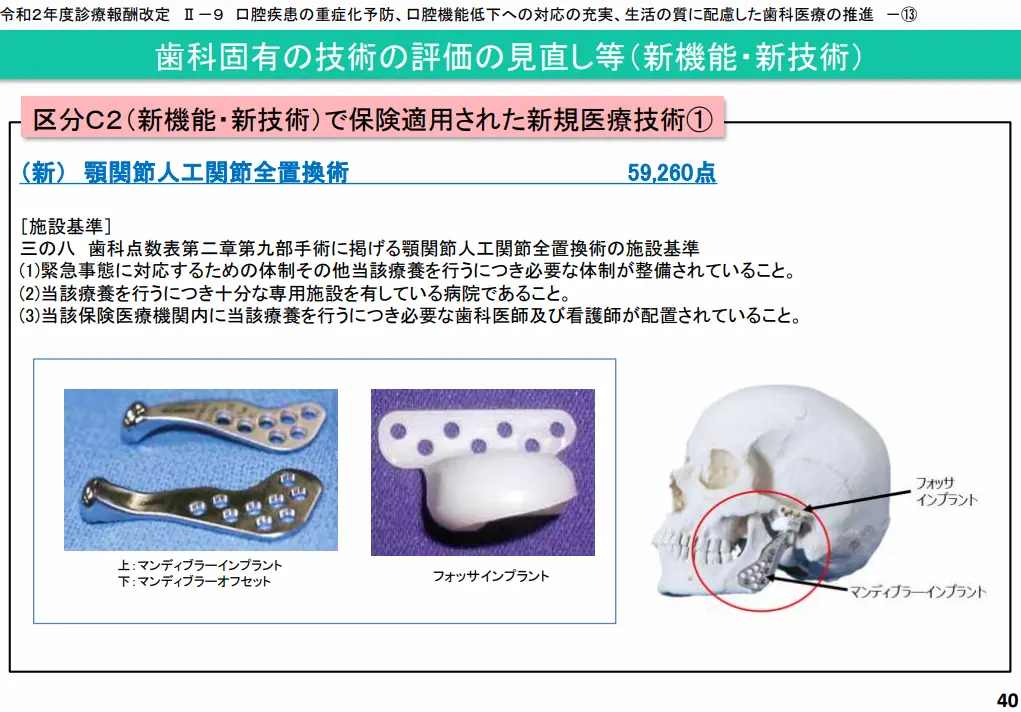 令和2年度診療報酬改定　Ⅱ－９　口腔疾患の重症化予防、口腔機能低下への対応の充実、生活の質に配慮した歯科医療の推進　－⑬

歯科固有の技術の評価の見直し等（新機能・新技術）

区分C2（新機能・新技術）で保険適用された新規医療技術①

（新）　顎関節人工関節全置換術　　59,260点

［施設基準］
三の八　歯科点数表第二章第九部手術に掲げる顎関節人工関節全置換術の施設基準
⑴緊急事態に対応するための体制その他当該療養を行うにつき必要な体制が整備されていること。
⑵当該療養を行うにつき十分な専用施設を有している病院であること。
⑶当該保険医療機関内に当該療養を行うにつき必要な歯科医師及び看護師が配置されていること。

上：マンディブラーインプラント
下：マンディブラーオフセット

フォッサインプラント

フォッサ
インプラント

マンディブラーインプラント

40